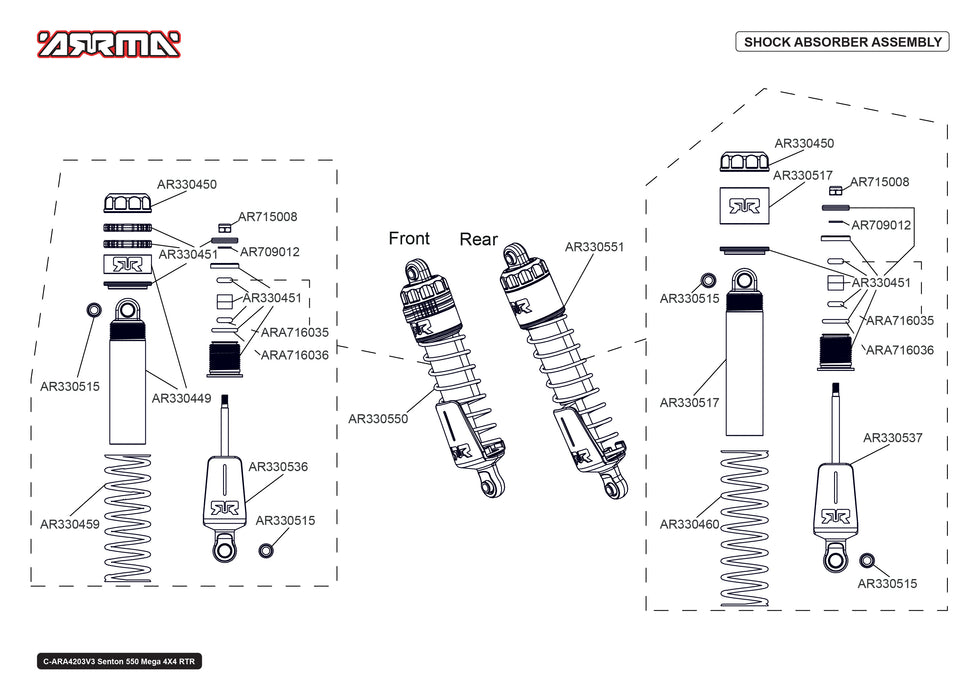 ARRMA

SHOCK ABSORBER ASSEMBLY

AR330450
AR715008
AR330451
AR709012
AR330451
ARA716035
ARA716036
AR330515
AR330449
AR330536
AR330459
AR330515

Front
Rear
AR330551
AR330550

AR330450
AR330517
AR715008
AR709012
AR330451
AR330515
ARA716035
ARA716036
AR330517
AR330537
AR330460
AR330515

C-ARA4203V3 Senton 550 Mega 4X4 RTR