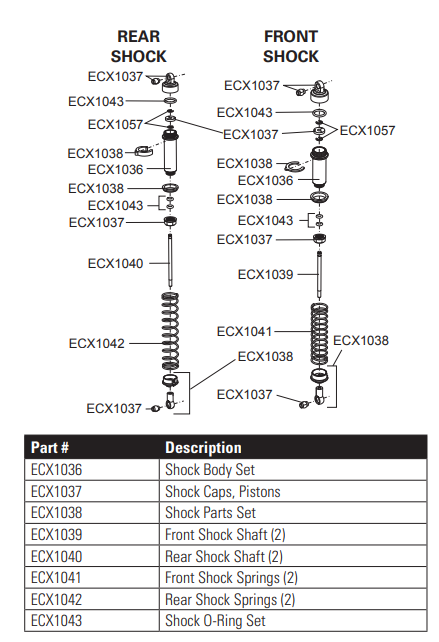 REAR SHOCK

ECX1037
ECX1043
ECX1057
ECX1038
ECX1036
ECX1038
ECX1043
ECX1037
ECX1040
ECX1042
ECX1038
ECX1037

FRONT SHOCK

ECX1037
ECX1043
ECX1037
ECX1057
ECX1038
ECX1036
ECX1038
ECX1043
ECX1037
ECX1039
ECX1041
ECX1038
ECX1037

| Part # | Description |
|---|---|
| ECX1036 | Shock Body Set |
| ECX1037 | Shock Caps, Pistons |
| ECX1038 | Shock Parts Set |
| ECX1039 | Front Shock Shaft (2) |
| ECX1040 | Rear Shock Shaft (2) |
| ECX1041 | Front Shock Springs (2) |
| ECX1042 | Rear Shock Springs (2) |
| ECX1043 | Shock O-Ring Set |